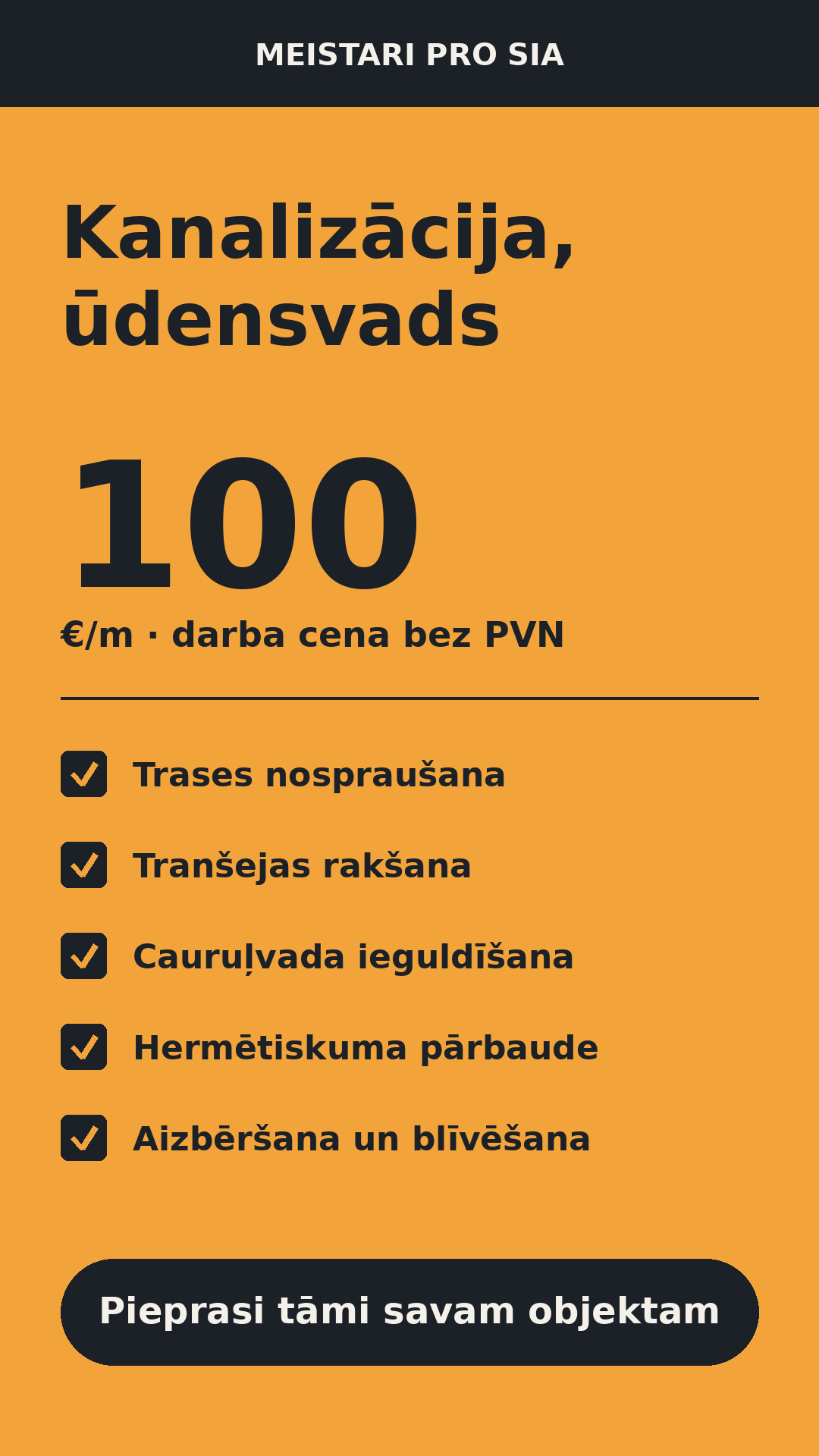 MEISTARI PRO SIA

Kanalizācija, ūdensvads

100

€/m · darba cena bez PVN

Trases nospraušana

Tranšejas rakšana

Cauruļvada ieguldīšana

Hermētiskuma pārbaude

Aizbēršana un blīvēšana

Pieprasi tāmi savam objektam